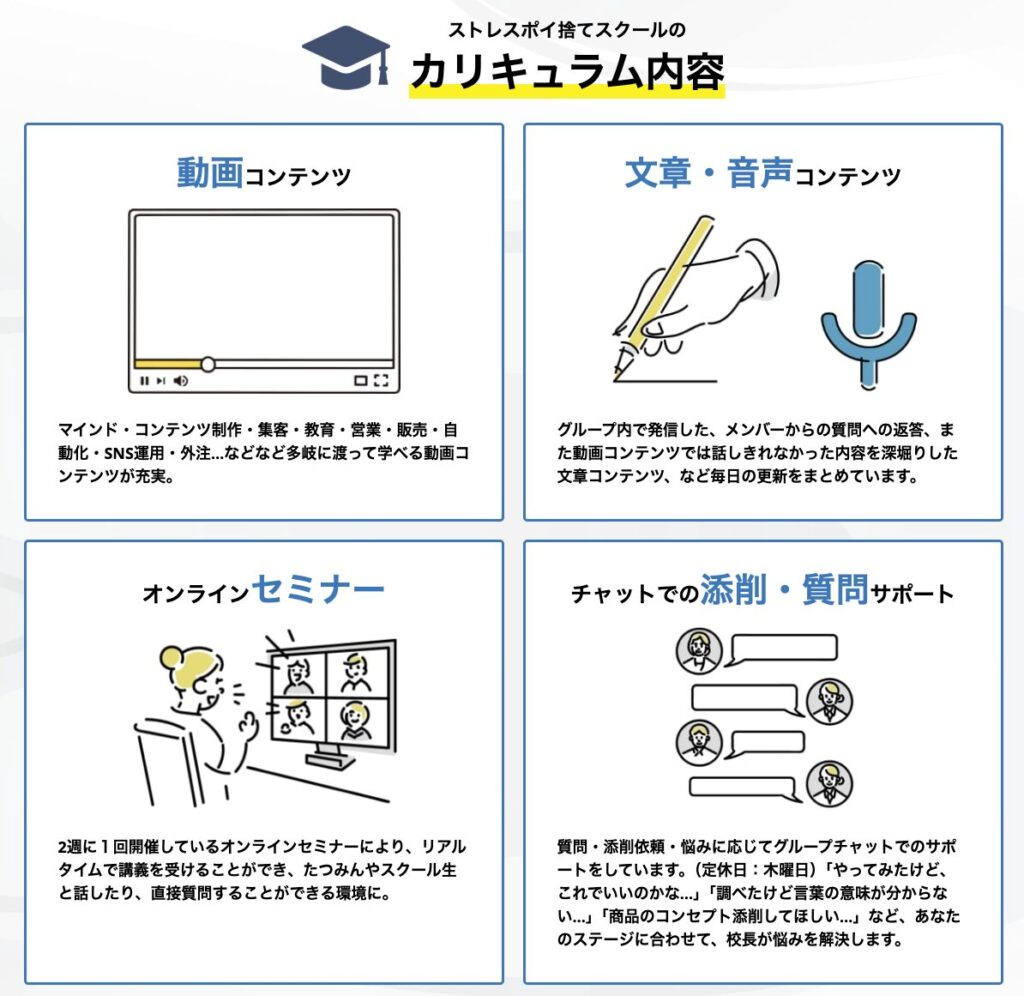 ストレスポイ捨てスクールの
カリキュラム内容

動画コンテンツ

マインド・コンテンツ制作・集客・教育・営業・販売・自動化・SNS運用・外注…などなど多岐に渡って学べる動画コンテンツが充実。

文章・音声コンテンツ

グループ内で発信した、メンバーからの質問への返答、また動画コンテンツでは話しきれなかった内容を深堀りした文章コンテンツ、など毎日の更新をまとめています。

オンラインセミナー

2週に１回開催しているオンラインセミナーにより、リアルタイムで講義を受けることができ、たつみんやスクール生と話したり、直接質問することができる環境に。

チャットでの添削・質問サポート

質問・添削依頼・悩みに応じてグループチャットでのサポートをしています。（定休日：木曜日）「やってみたけど、これでいいのかな…」「調べたけど言葉の意味が分からない…」「商品のコンセプト添削してほしい…」など、あなたのステージに合わせて、校長が悩みを解決します。