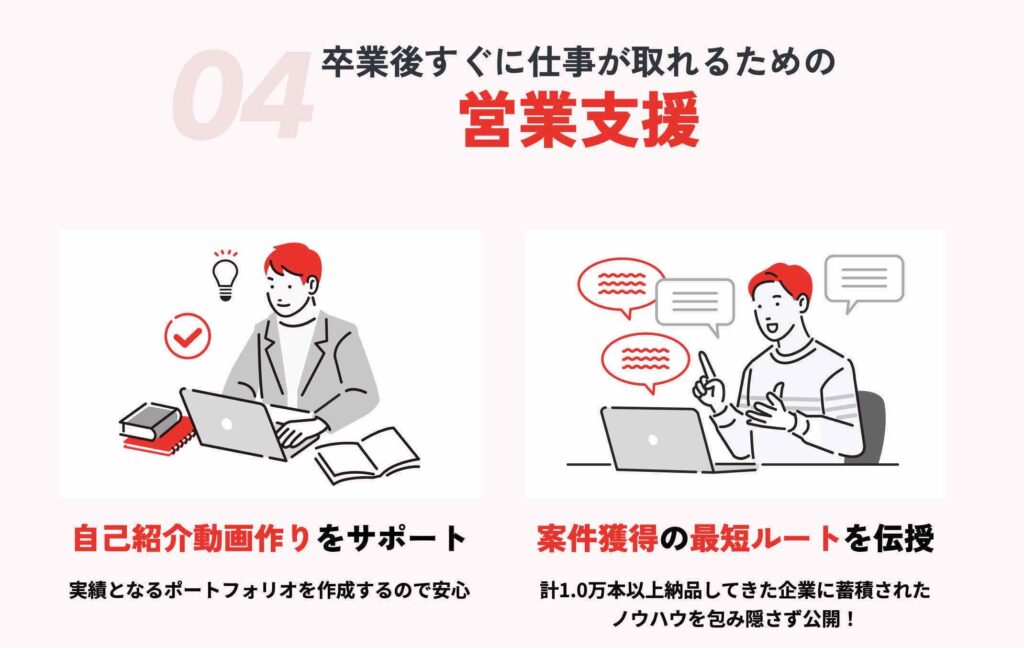 04

卒業後すぐに仕事が取れるための

営業支援

自己紹介動画作りをサポート

実績となるポートフォリオを作成するので安心

案件獲得の最短ルートを伝授

計1.0万本以上納品してきた企業に蓄積されたノウハウを包み隠さず公開！