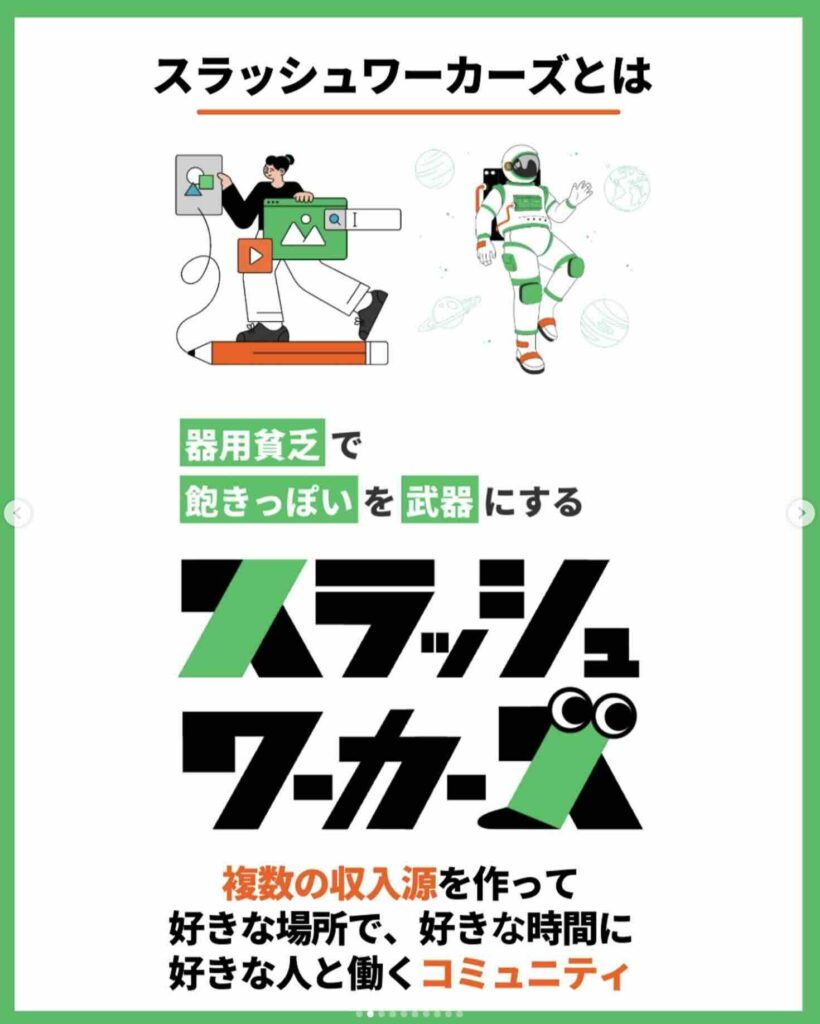 スラッシュワーカーズとは

器用貧乏で
飽きっぽいを武器にする

スラッシュ
ワーカーズ

複数の収入源を作って
好きな場所で、好きな時間に
好きな人と働くコミュニティ