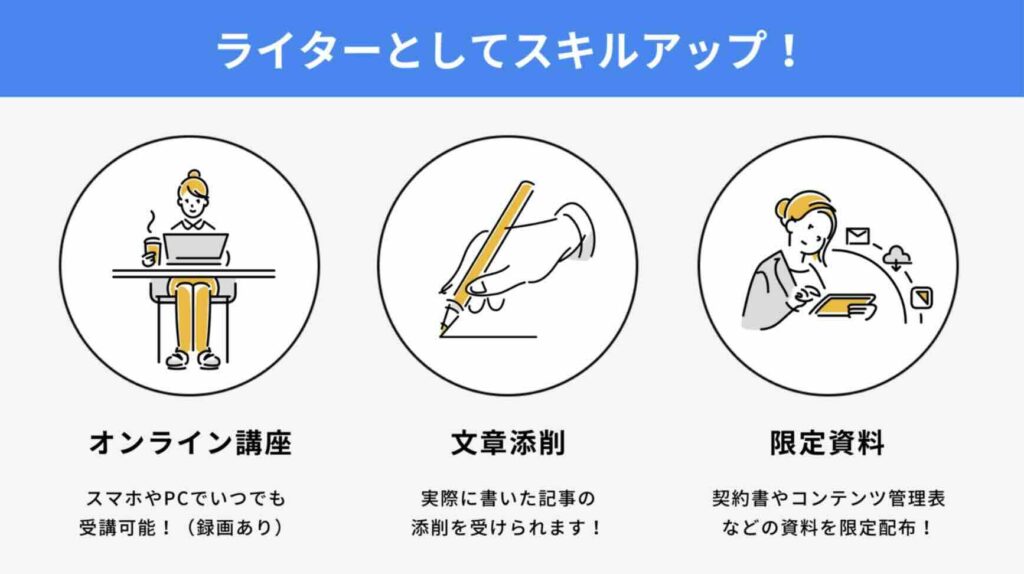 ライターとしてスキルアップ！

オンライン講座

スマホやPCでいつでも受講可能！（録画あり）

文章添削

実際に書いた記事の添削を受けられます！

限定資料

契約書やコンテンツ管理表などの資料を限定配布！