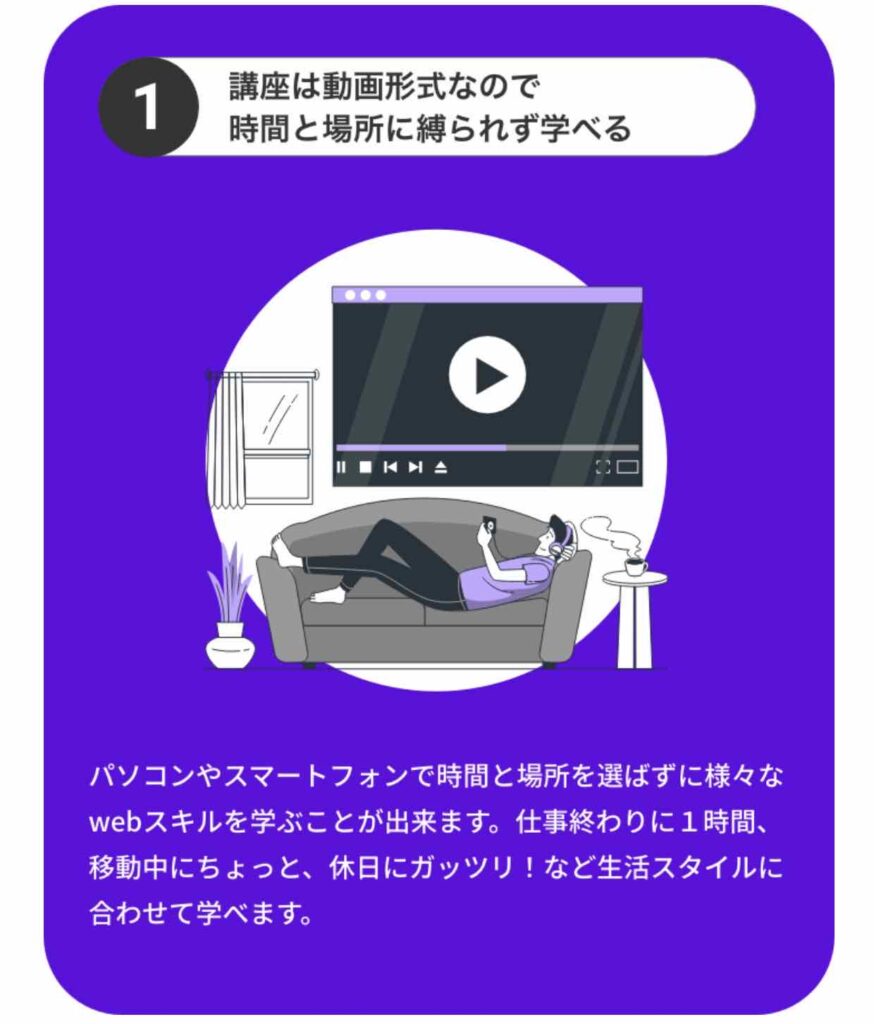 1

講座は動画形式なので
時間と場所に縛られず学べる

パソコンやスマートフォンで時間と場所を選ばずに様々なwebスキルを学ぶことが出来ます。仕事終わりに１時間、移動中にちょっと、休日にガッツリ！など生活スタイルに合わせて学べます。